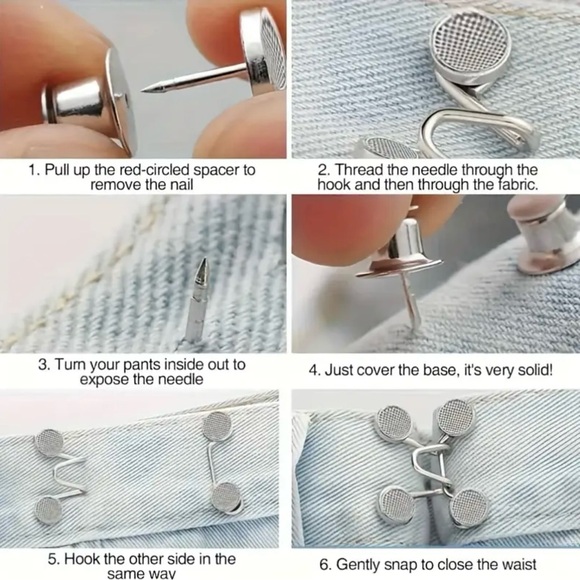 1. Pull up the red-circled spacer to remove the nail

2. Thread the needle through the hook and then through the fabric.

3. Turn your pants inside out to expose the needle

4. Just cover the base, it's very solid!

5. Hook the other side in the same way

6. Gently snap to close the waist